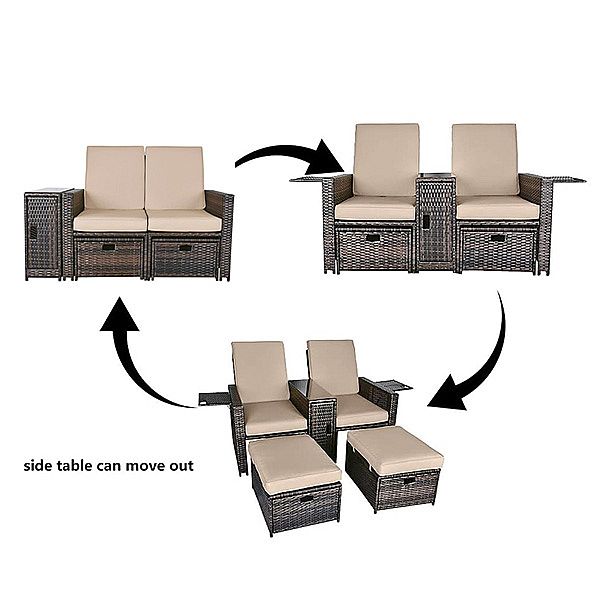 side table can move out