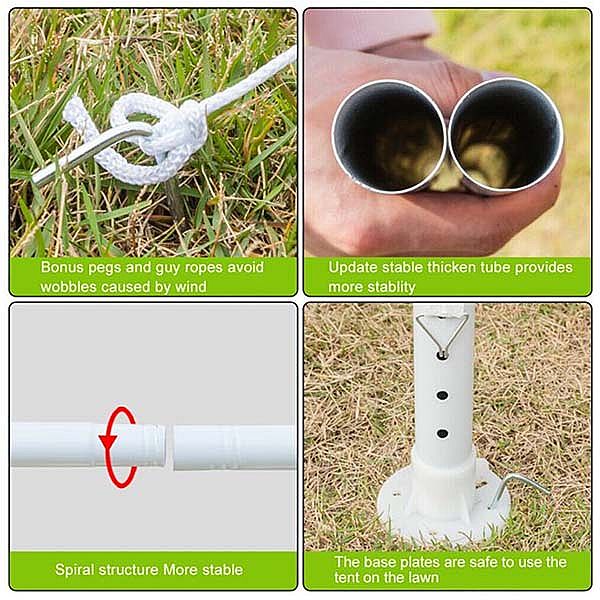 Bonus pegs and guy ropes avoid wobbles caused by wind

Update stable thicken tube provides more stablity

Spiral structure More stable

The base plates are safe to use the tent on the lawn