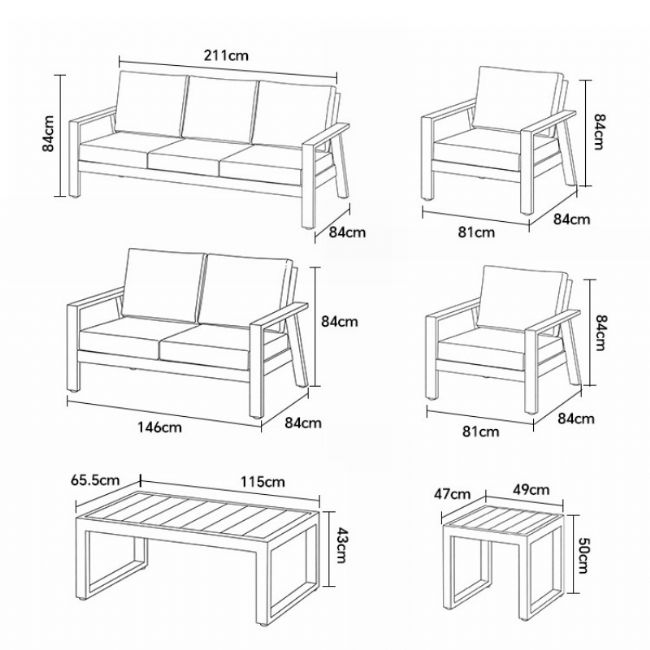 211cm
84cm
84cm
84cm
81cm
84cm
84cm
146cm
84cm
84cm
81cm
84cm
65.5cm
115cm
43cm
47cm
49cm
50cm