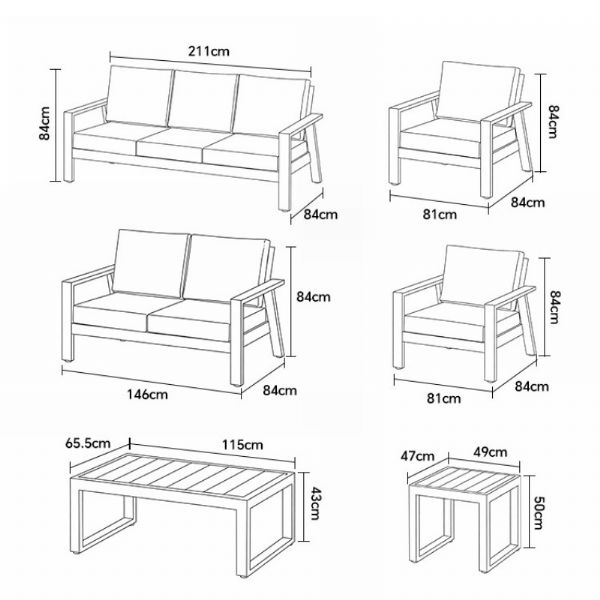 211cm
84cm
84cm
84cm
81cm
84cm
84cm
146cm
84cm
84cm
81cm
84cm
65.5cm
115cm
43cm
47cm
49cm
50cm