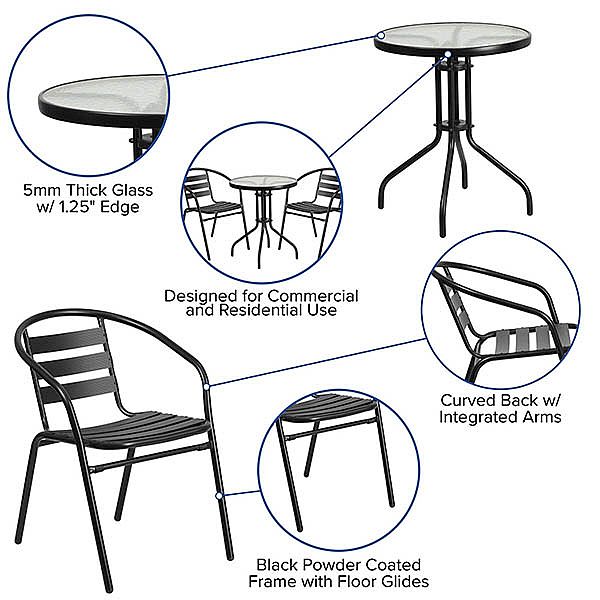 5mm Thick Glass w/ 1.25" Edge

Designed for Commercial and Residential Use

Curved Back w/ Integrated Arms

Black Powder Coated Frame with Floor Glides